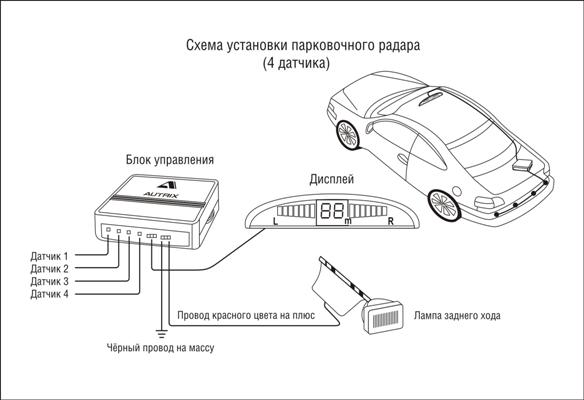 Схема установки парковочного радара
(4 датчика)

Блок управления

AUTRIX

Дисплей

L

88

m

R

Датчик 1
Датчик 2
Датчик 3
Датчик 4

Провод красного цвета на плюс

Лампа заднего хода

Чёрный провод на массу