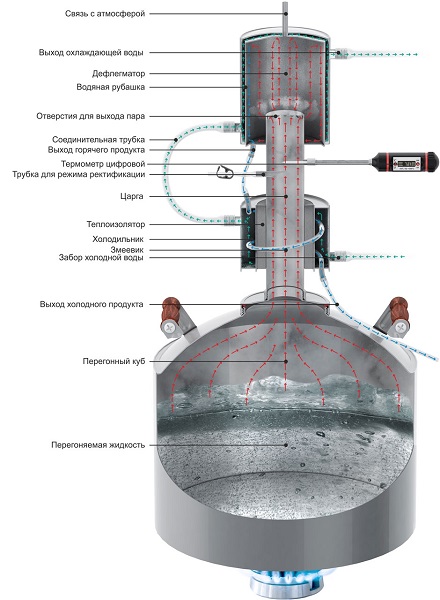 Связь с атмосферой
Выход охлаждающей воды
Дефлегматор
Водяная рубашка
Отверстия для выхода пара
Соединительная трубка
Выход горячего продукта
Термометр цифровой
Трубка для режима ректификации
Царга
Теплоизолятор
Холодильник
Змеевик
Забор холодной воды
Выход холодного продукта
Перегонный куб
Перегоняемая жидкость