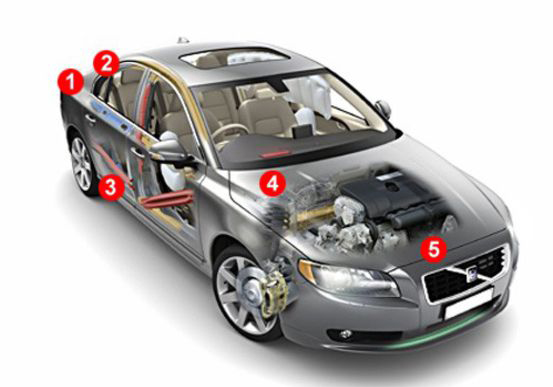 1
2
3
4
5