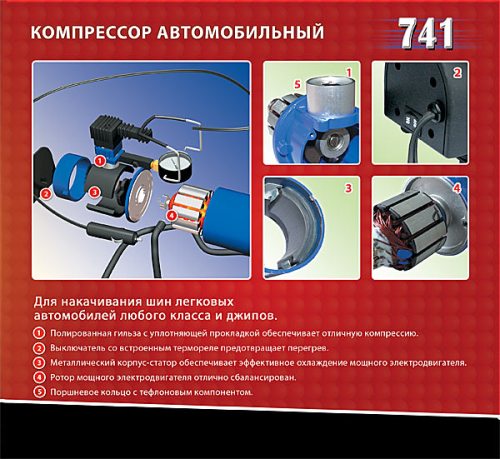 КОМПРЕССОР АВТОМОБИЛЬНЫЙ

741

1
2
3
4

5
1

2

3

4

Для накачивания шин легковых автомобилей любого класса и джипов.

1 Полированная гильза с уплотняющей прокладкой обеспечивает отличную компрессию.
2 Выключатель со встроенным термореле предотвращает перегрев.
3 Металлический корпус-статор обеспечивает эффективное охлаждение мощного электродвигателя.
4 Ротор мощного электродвигателя отлично сбалансирован.
5 Поршневое кольцо с тефлоновым компонентом.